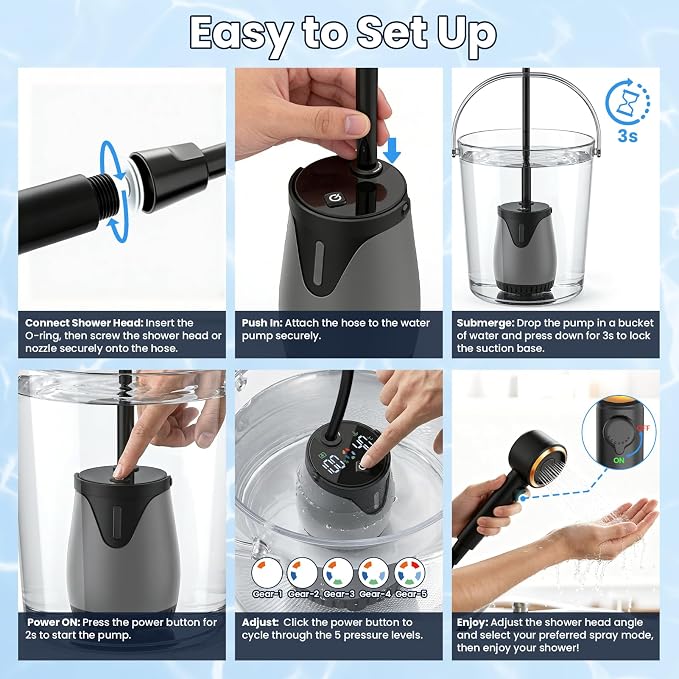 Easy to Set Up

Connect Shower Head: Insert the O-ring, then screw the shower head or nozzle securely onto the hose.

Push In: Attach the hose to the water pump securely.

3s

Submerge: Drop the pump in a bucket of water and press down for 3s to lock the suction base.

Power ON: Press the power button for 2s to start the pump.

Gear-1 Gear-2 Gear-3 Gear-4 Gear-5

Adjust: Click the power button to cycle through the 5 pressure levels.

OFF

ON

Enjoy: Adjust the shower head angle and select your preferred spray mode, then enjoy your shower!