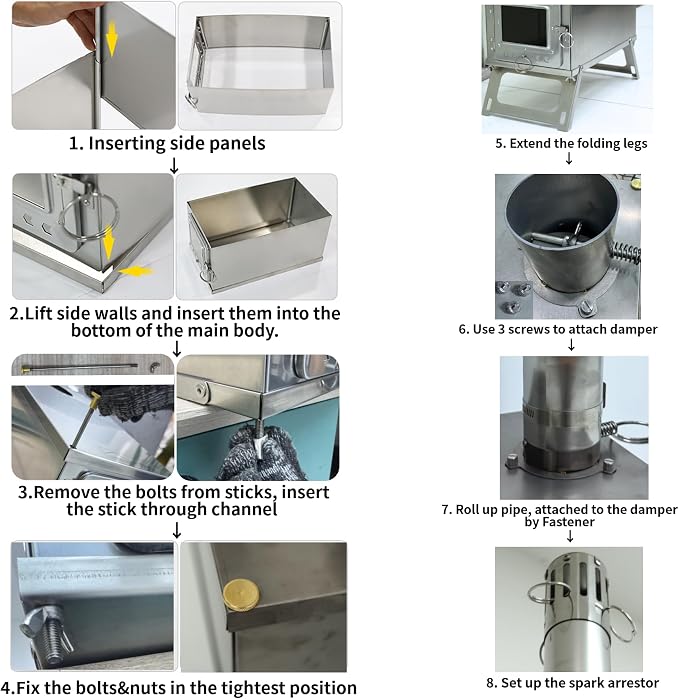 1. Inserting side panels

↓

2.Lift side walls and insert them into the bottom of the main body.

↓

3.Remove the bolts from sticks, insert the stick through channel

↓

4.Fix the bolts&nuts in the tightest position

5. Extend the folding legs

↓

6. Use 3 screws to attach damper

↓

7. Roll up pipe, attached to the damper by Fastener

↓

8. Set up the spark arrestor