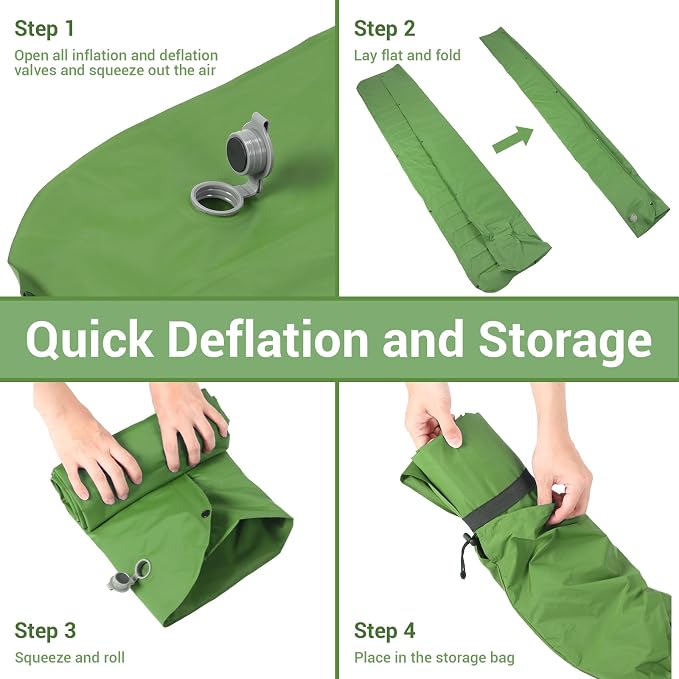 Step 1
Open all inflation and deflation valves and squeeze out the air

Step 2
Lay flat and fold

Quick Deflation and Storage

Step 3
Squeeze and roll

Step 4
Place in the storage bag