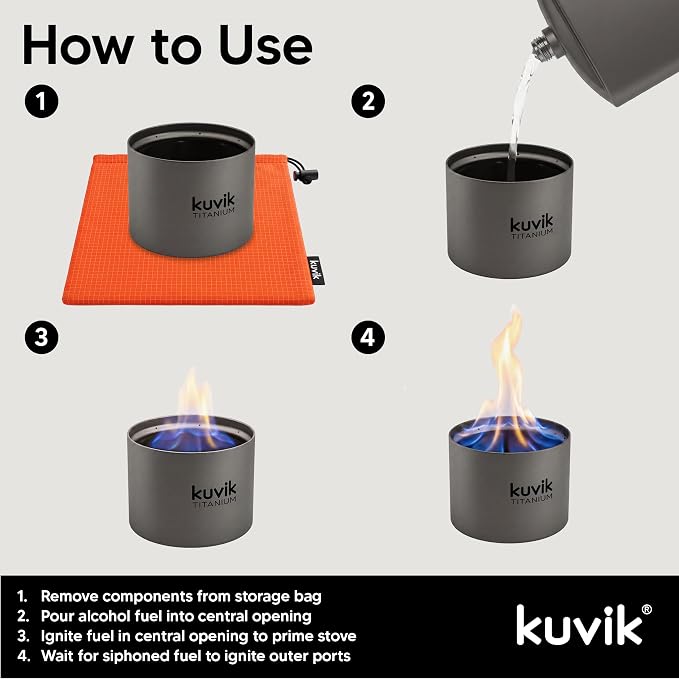 How to Use

1

kuvik
TITANIUM

kuvik

2

kuvik
TITANIUM

3

kuvik
TITANIUM

4

kuvik
TITANIUM

1. Remove components from storage bag
2. Pour alcohol fuel into central opening
3. Ignite fuel in central opening to prime stove
4. Wait for siphoned fuel to ignite outer ports

kuvik®