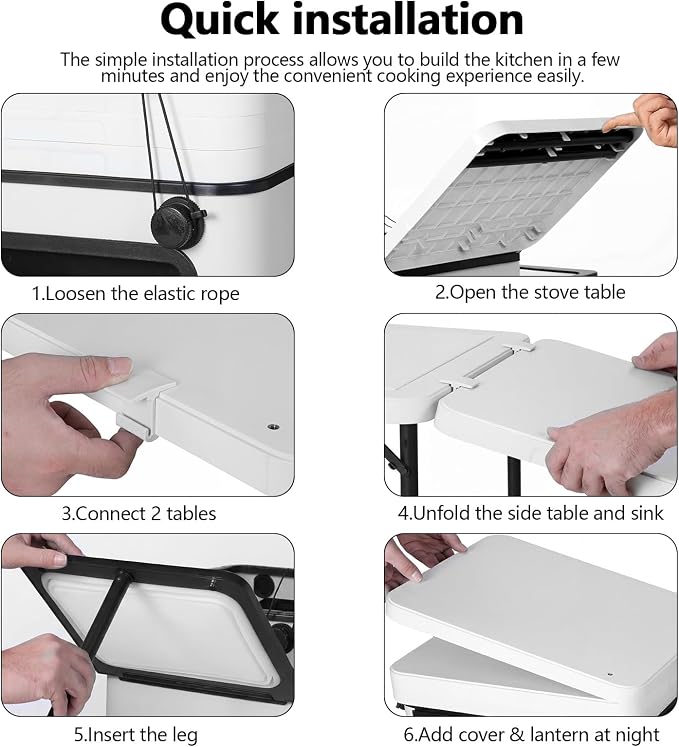 Quick installation

The simple installation process allows you to build the kitchen in a few minutes and enjoy the convenient cooking experience easily.

1.Loosen the elastic rope

2.Open the stove table

3.Connect 2 tables

4.Unfold the side table and sink

5.Insert the leg

6.Add cover & lantern at night