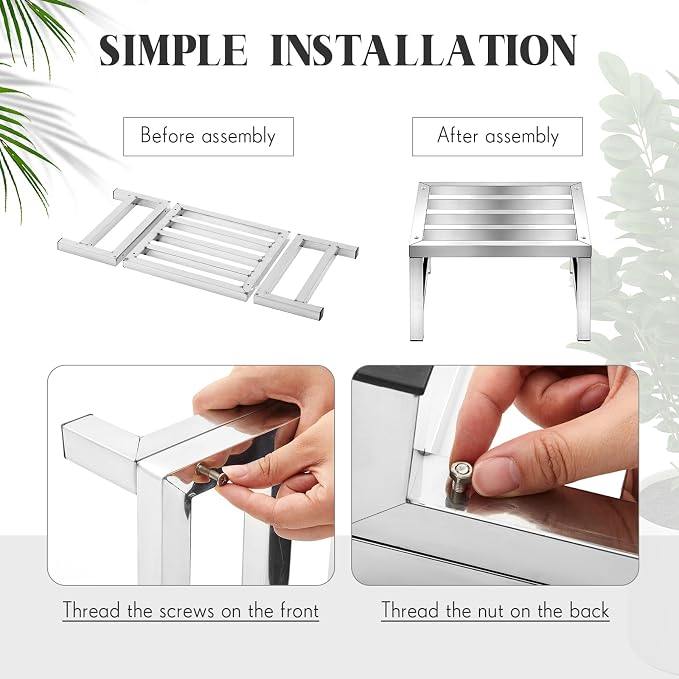 SIMPLE INSTALLATION

Before assembly

After assembly

Thread the screws on the front

Thread the nut on the back