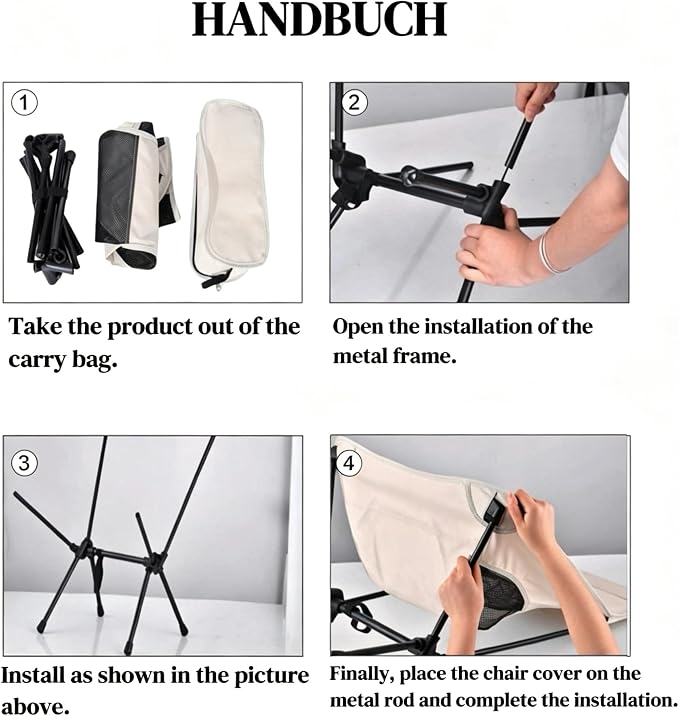 HANDBUCH

①

Take the product out of the carry bag.

②

Open the installation of the metal frame.

③

Install as shown in the picture above.

④

Finally, place the chair cover on the metal rod and complete the installation.