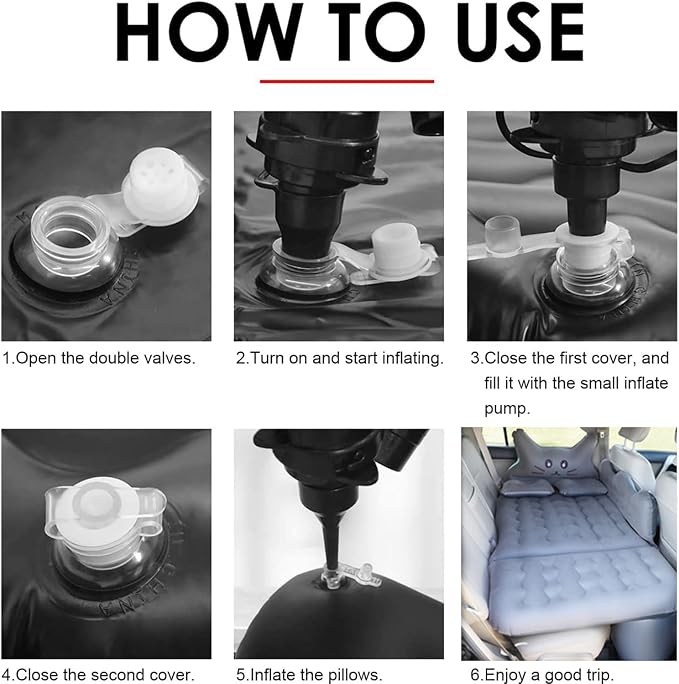 HOW TO USE

1.Open the double valves.

2.Turn on and start inflating.

3.Close the first cover, and fill it with the small inflate pump.

4.Close the second cover.

5.Inflate the pillows.

6.Enjoy a good trip.