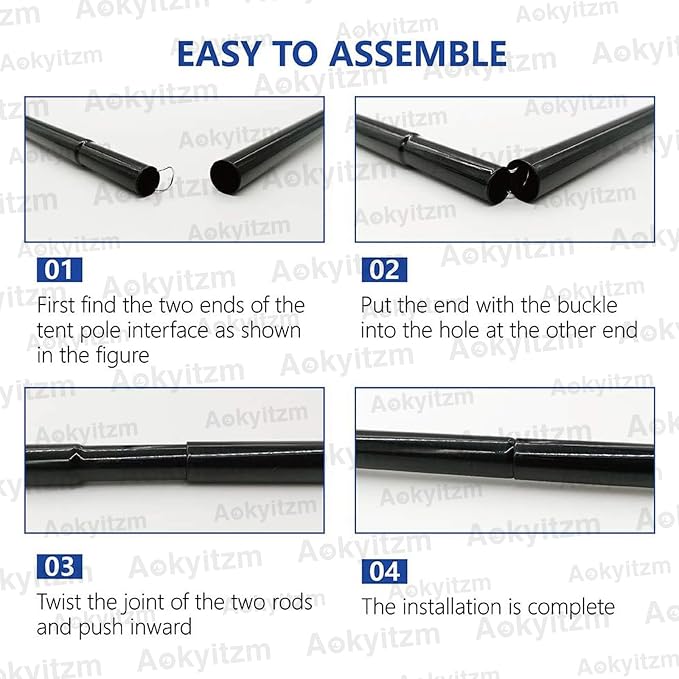 EASY TO ASSEMBLE

01
First find the two ends of the tent pole interface as shown in the figure

02
Put the end with the buckle into the hole at the other end

03
Twist the joint of the two rods and push inward

04
The installation is complete

Aokyitzm