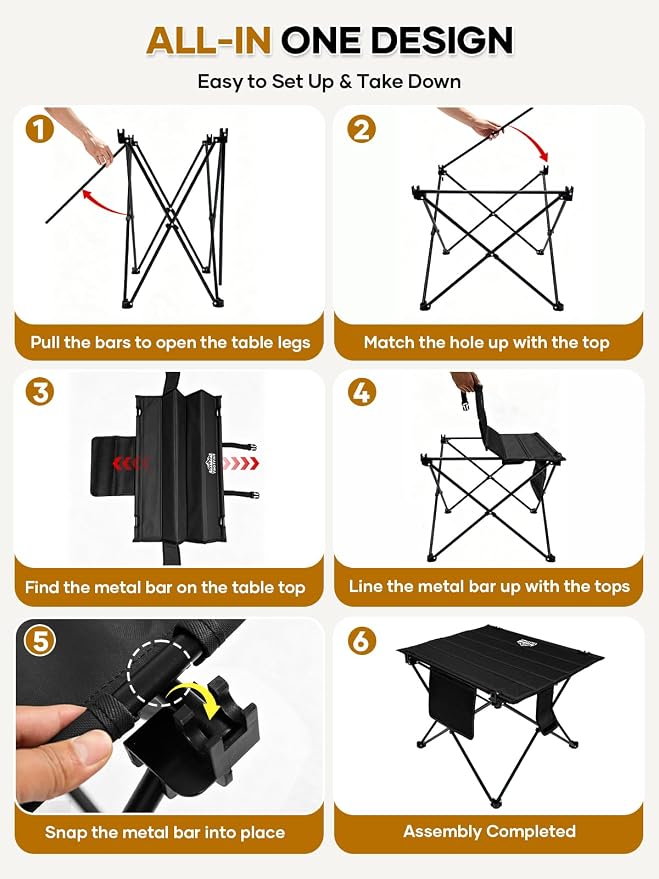 ALL-IN ONE DESIGN

Easy to Set Up & Take Down

1

Pull the bars to open the table legs

2

Match the hole up with the top

3

Find the metal bar on the table top

4

Line the metal bar up with the tops

5

Snap the metal bar into place

6

Assembly Completed