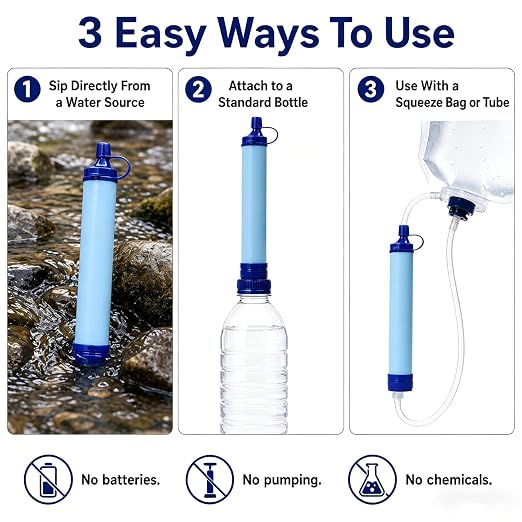 3 Easy Ways To Use

1 Sip Directly From a Water Source

2 Attach to a Standard Bottle

3 Use With a Squeeze Bag or Tube

No batteries.

No pumping.

No chemicals.