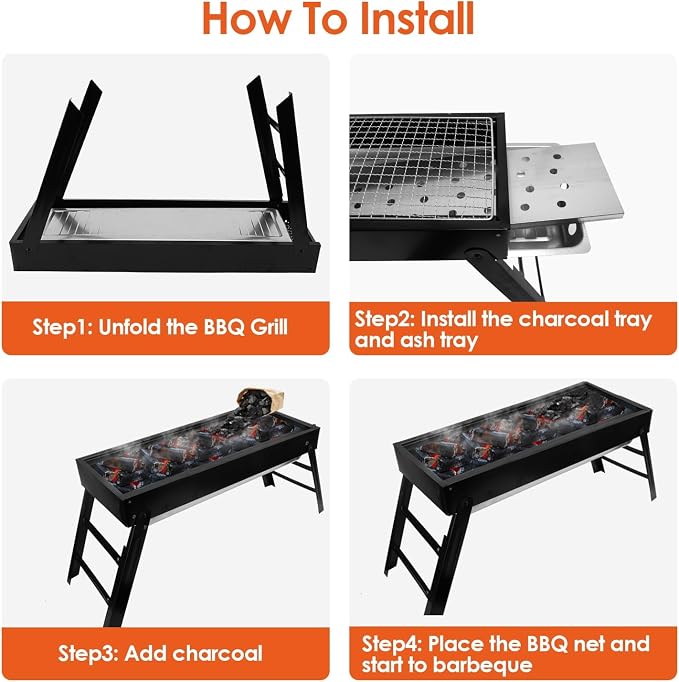 How To Install

Step1: Unfold the BBQ Grill

Step2: Install the charcoal tray and ash tray

Step3: Add charcoal

Step4: Place the BBQ net and start to barbeque