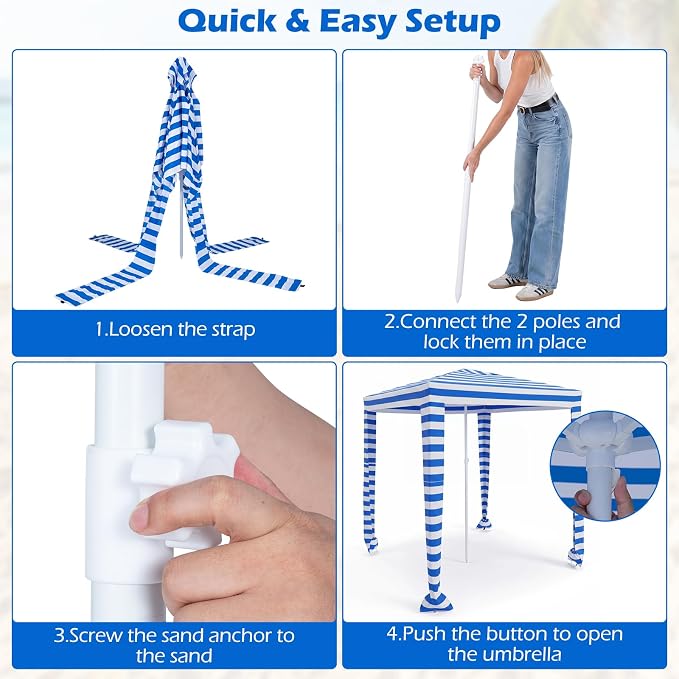 Quick & Easy Setup

1.Loosen the strap

2.Connect the 2 poles and lock them in place

3.Screw the sand anchor to the sand

4.Push the button to open the umbrella