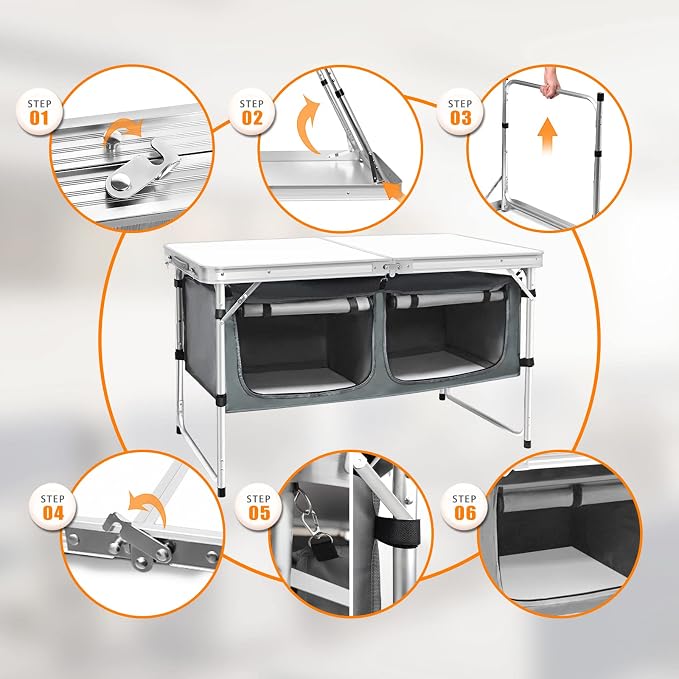 STEP 01

STEP 02

STEP 03

STEP 04

STEP 05

STEP 06