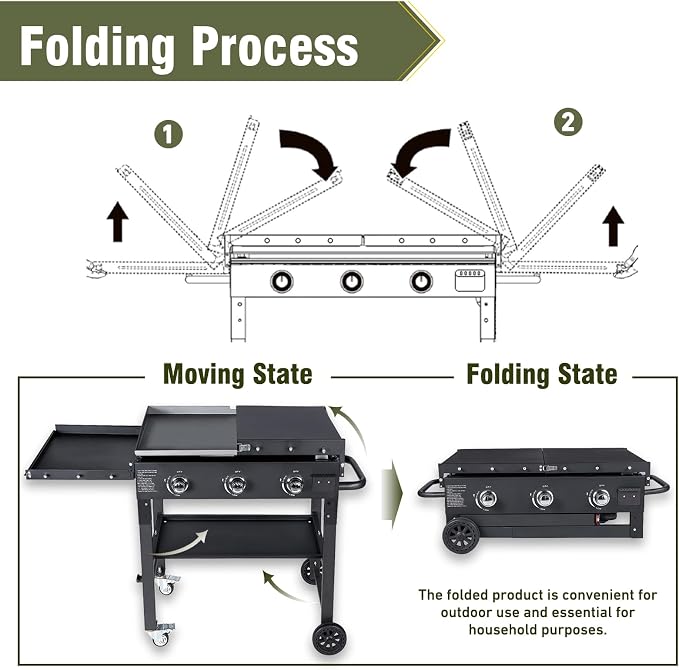 Folding Process

1

2

Moving State

Folding State

The folded product is convenient for outdoor use and essential for household purposes.