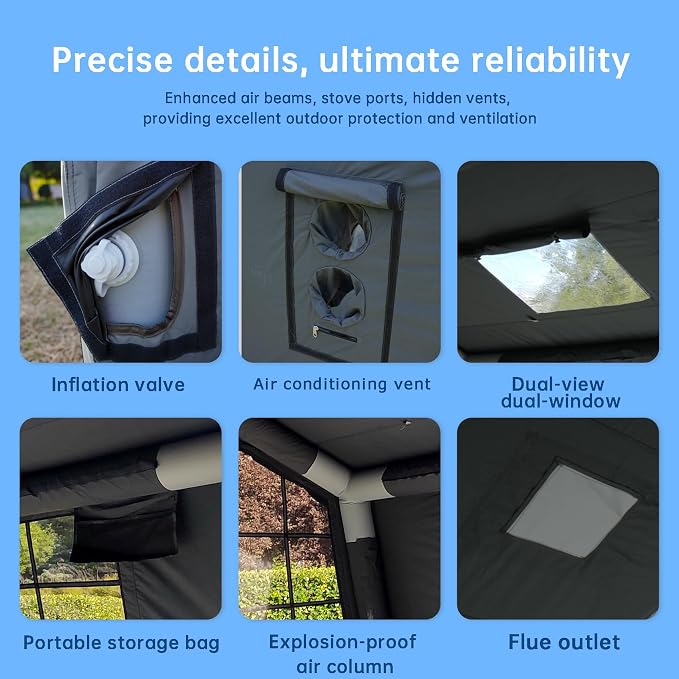 Precise details, ultimate reliability

Enhanced air beams, stove ports, hidden vents, providing excellent outdoor protection and ventilation

Inflation valve

Air conditioning vent

Dual-view
dual-window

Portable storage bag

Explosion-proof
air column

Flue outlet