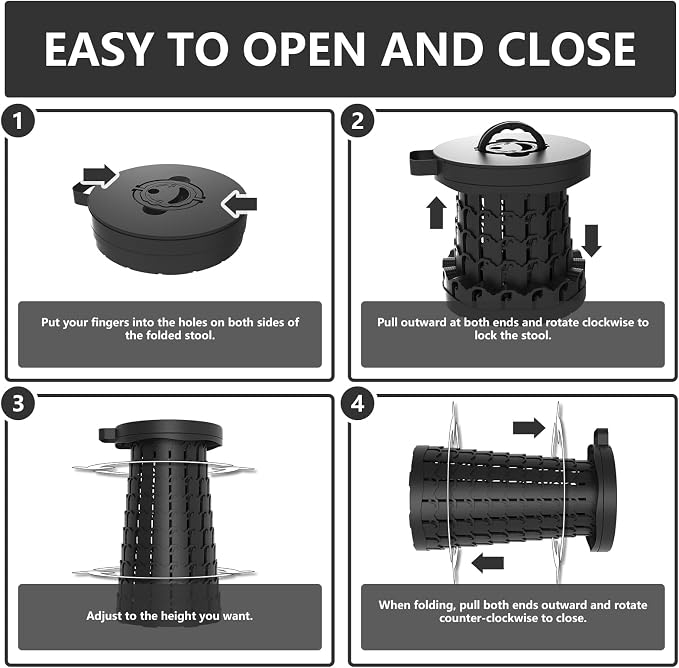 EASY TO OPEN AND CLOSE

1

Put your fingers into the holes on both sides of the folded stool.

2

Pull outward at both ends and rotate clockwise to lock the stool.

3

Adjust to the height you want.

4

When folding, pull both ends outward and rotate counter-clockwise to close.