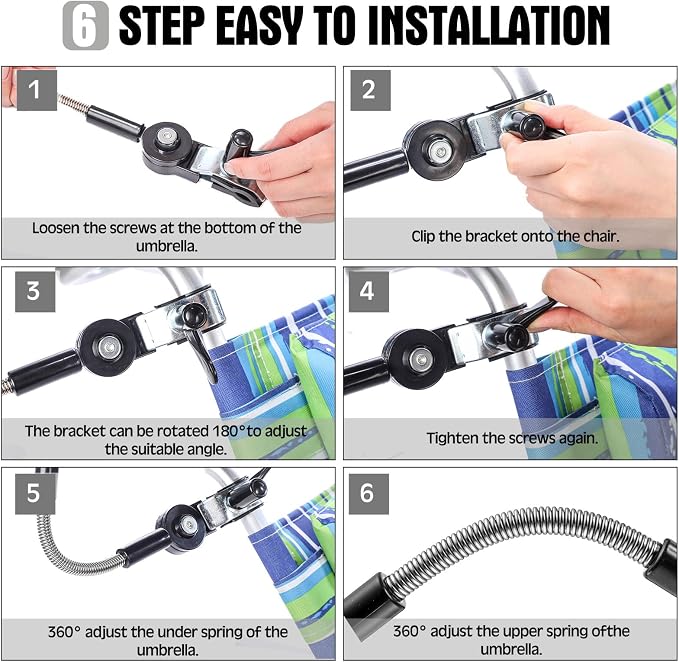 6 STEP EASY TO INSTALLATION

1

Loosen the screws at the bottom of the umbrella.

2

Clip the bracket onto the chair.

3

The bracket can be rotated 180°to adjust the suitable angle.

4

Tighten the screws again.

5

360° adjust the under spring of the umbrella.

6

360° adjust the upper spring ofthe umbrella.