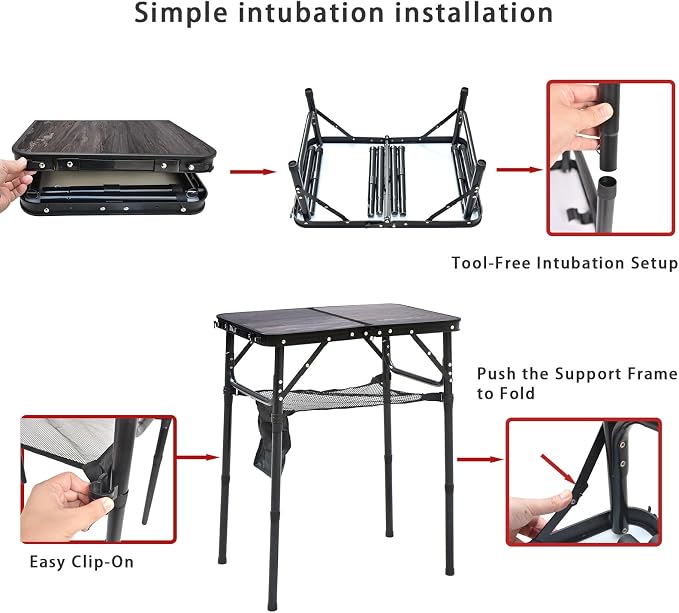 Simple intubation installation

Tool-Free Intubation Setup

Push the Support Frame to Fold

Easy Clip-On