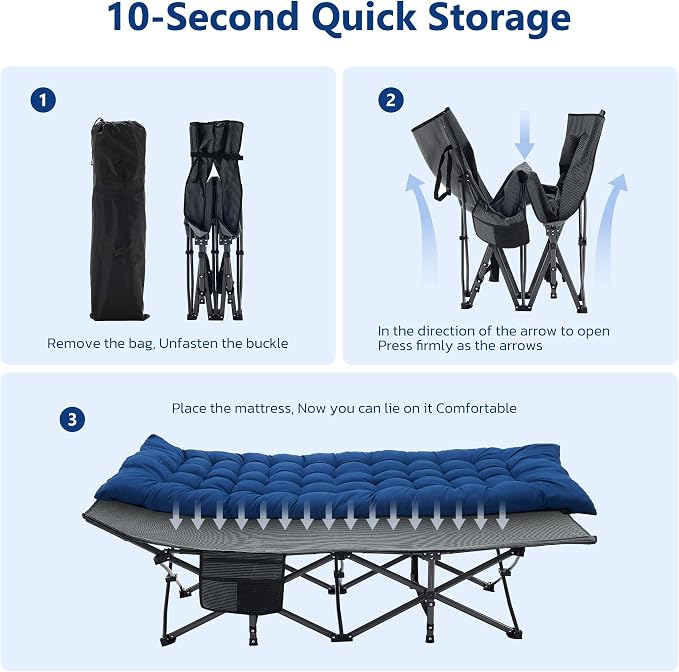 10-Second Quick Storage

1

Remove the bag, Unfasten the buckle

2

In the direction of the arrow to open
Press firmly as the arrows

3

Place the mattress, Now you can lie on it Comfortable