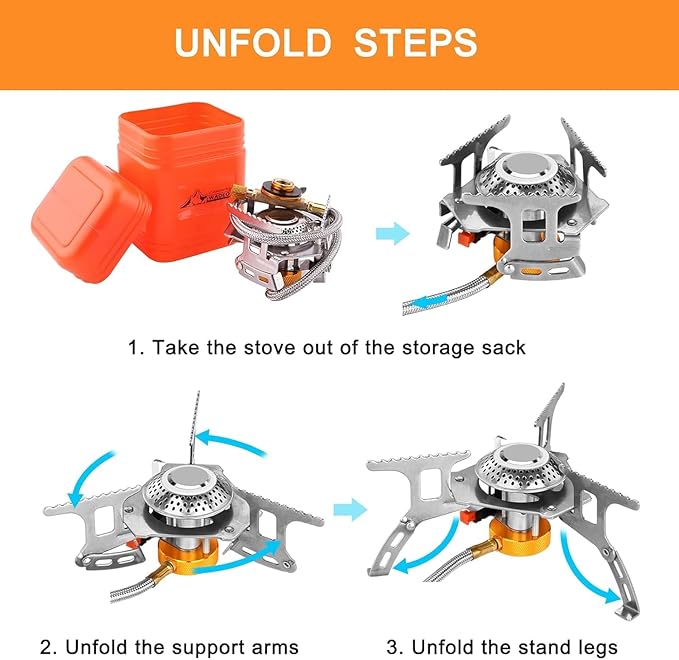 UNFOLD STEPS

1. Take the stove out of the storage sack

2. Unfold the support arms

3. Unfold the stand legs