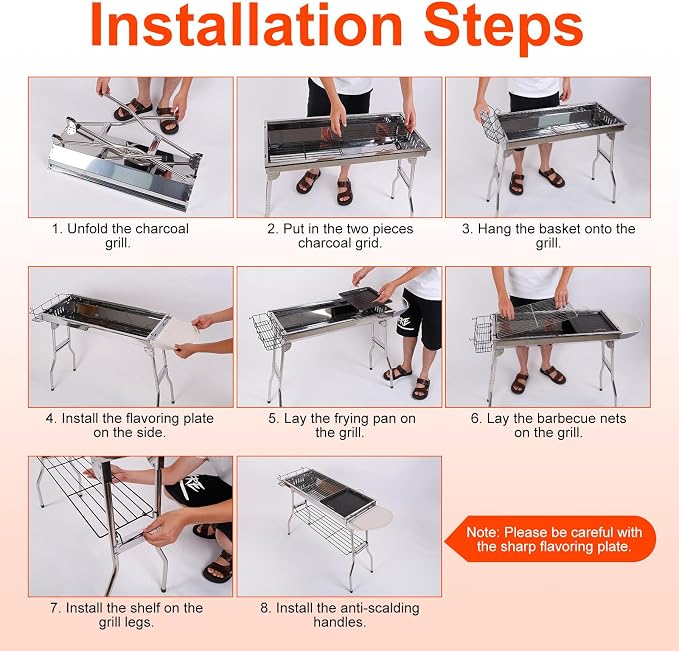 Installation Steps

1. Unfold the charcoal grill.

2. Put in the two pieces charcoal grid.

3. Hang the basket onto the grill.

4. Install the flavoring plate on the side.

5. Lay the frying pan on the grill.

6. Lay the barbecue nets on the grill.

7. Install the shelf on the grill legs.

8. Install the anti-scalding handles.

Note: Please be careful with the sharp flavoring plate.