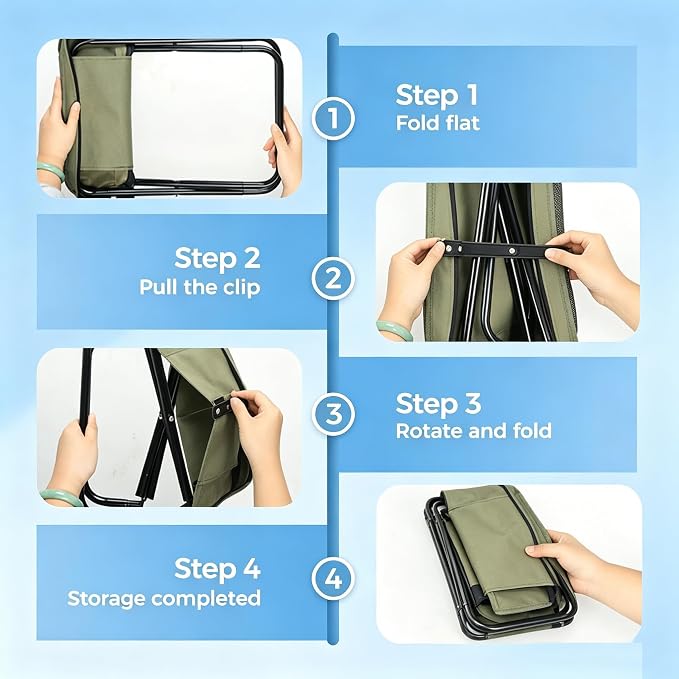 1

Step 1
Fold flat

Step 2
Pull the clip

2

3

Step 3
Rotate and fold

Step 4
Storage completed

4