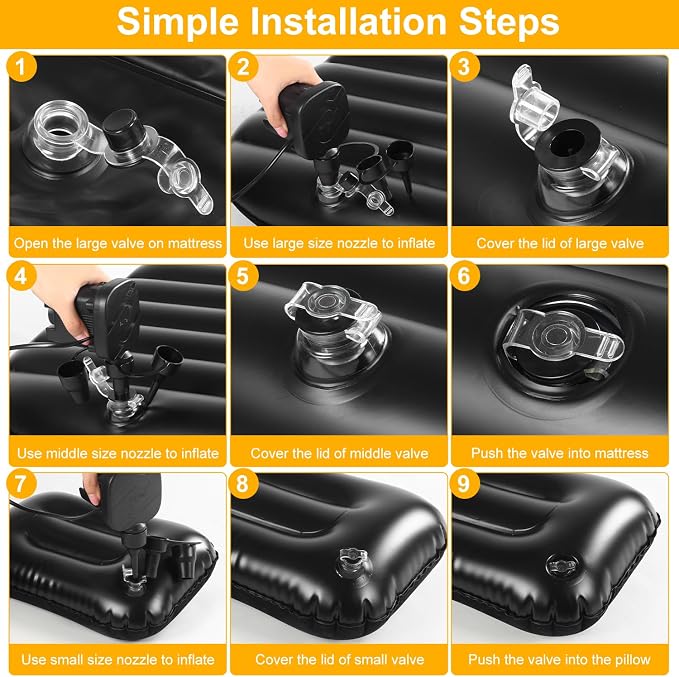 Simple Installation Steps

1
Open the large valve on mattress

2
Use large size nozzle to inflate

3
Cover the lid of large valve

4
Use middle size nozzle to inflate

5
Cover the lid of middle valve

6
Push the valve into mattress

7
Use small size nozzle to inflate

8
Cover the lid of small valve

9
Push the valve into the pillow