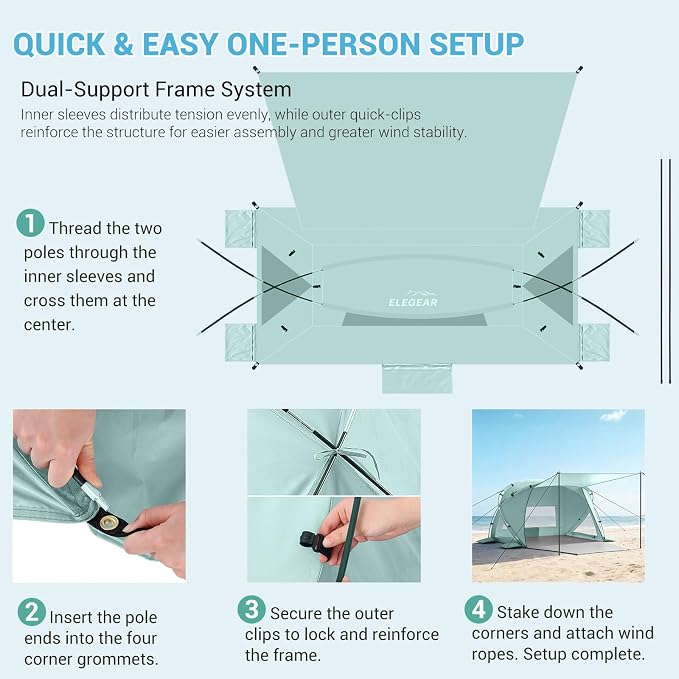 QUICK & EASY ONE-PERSON SETUP

Dual-Support Frame System

Inner sleeves distribute tension evenly, while outer quick-clips reinforce the structure for easier assembly and greater wind stability.

1 Thread the two poles through the inner sleeves and cross them at the center.

ELEGEAR

2 Insert the pole ends into the four corner grommets.

3 Secure the outer clips to lock and reinforce the frame.

4 Stake down the corners and attach wind ropes. Setup complete.