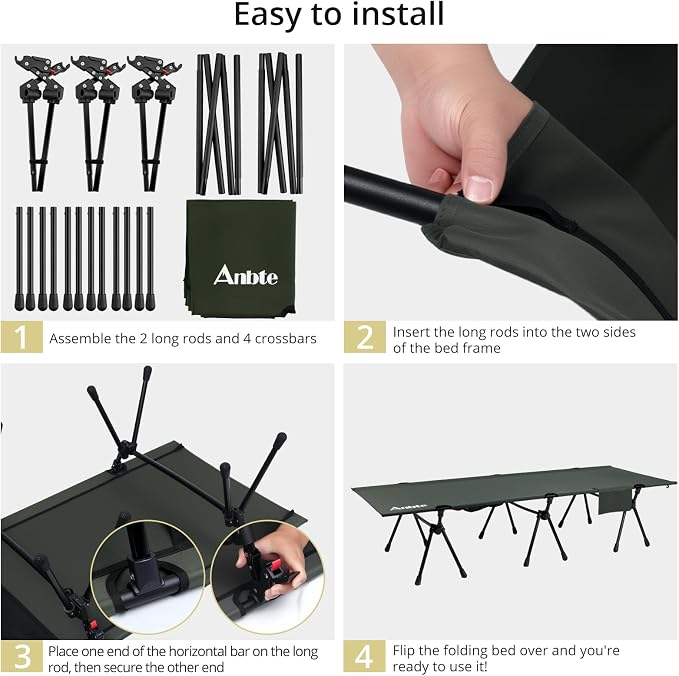 Easy to install

Anbte

1 Assemble the 2 long rods and 4 crossbars

2 Insert the long rods into the two sides of the bed frame

3 Place one end of the horizontal bar on the long rod, then secure the other end

Anbte

4 Flip the folding bed over and you're ready to use it!