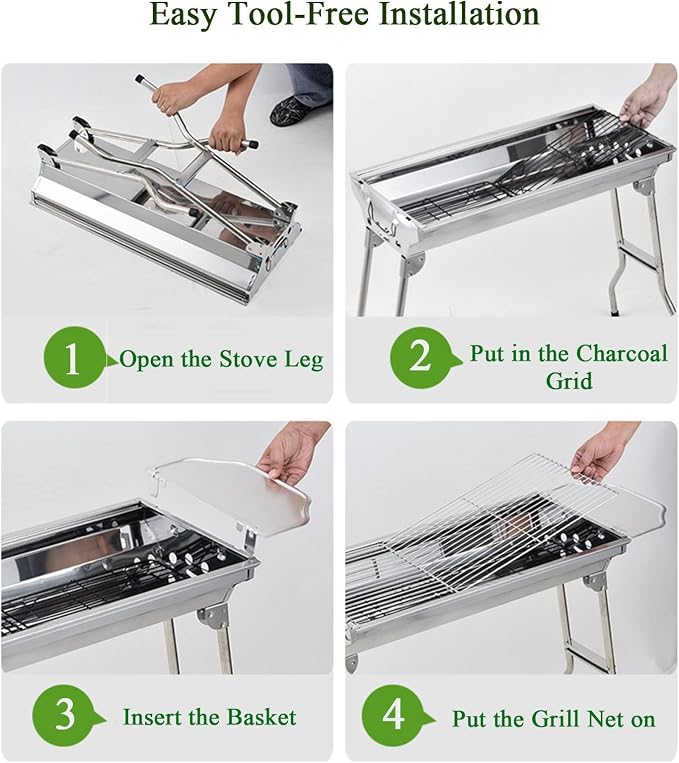 Easy Tool-Free Installation

1 Open the Stove Leg

2 Put in the Charcoal Grid

3 Insert the Basket

4 Put the Grill Net on