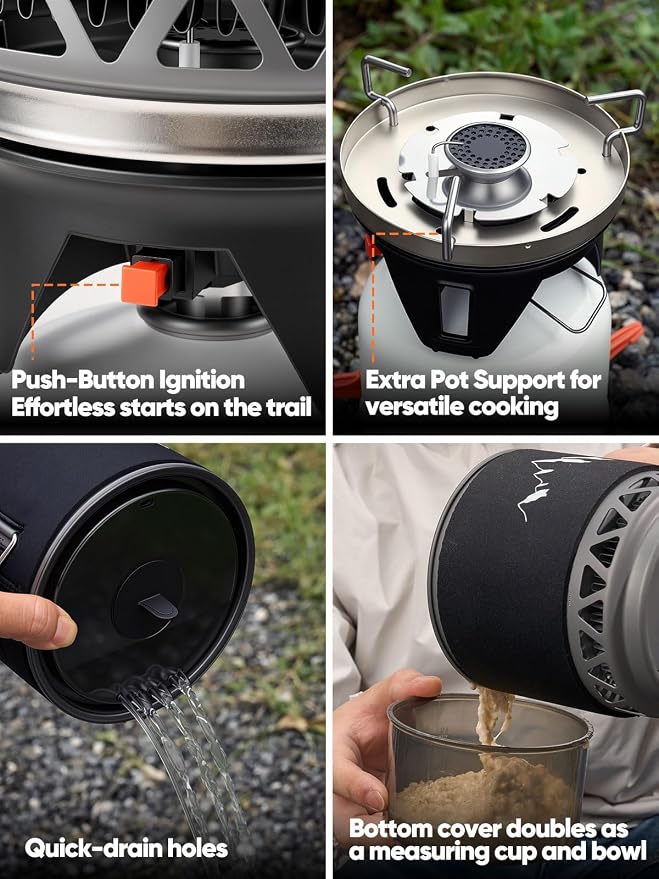 Push-Button Ignition
Effortless starts on the trail

Extra Pot Support for
versatile cooking

Quick-drain holes

Bottom cover doubles as
a measuring cup and bowl