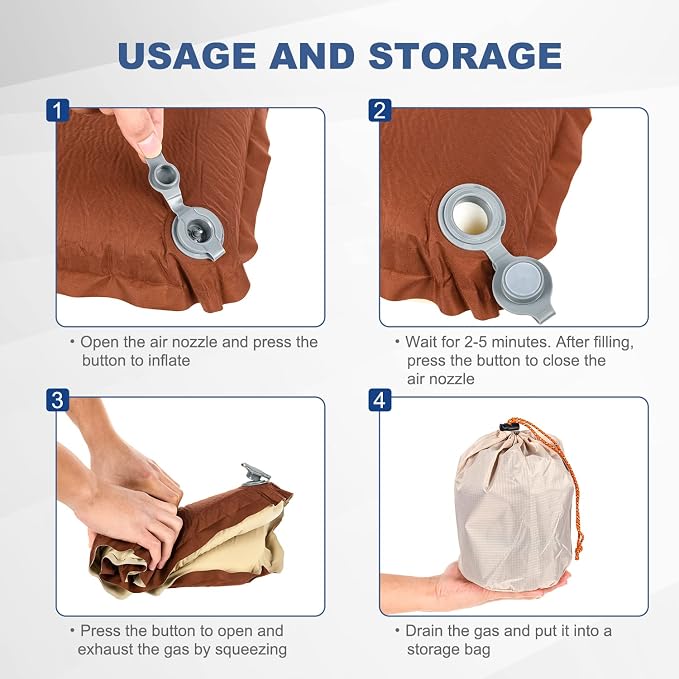 USAGE AND STORAGE

1

• Open the air nozzle and press the button to inflate

2

• Wait for 2-5 minutes. After filling, press the button to close the air nozzle

3

• Press the button to open and exhaust the gas by squeezing

4

• Drain the gas and put it into a storage bag