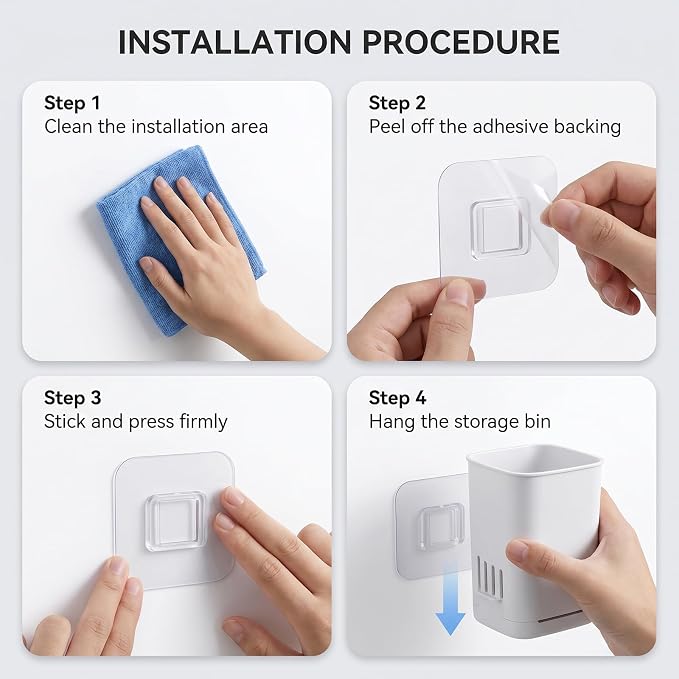 INSTALLATION PROCEDURE

Step 1
Clean the installation area

Step 2
Peel off the adhesive backing

Step 3
Stick and press firmly

Step 4
Hang the storage bin