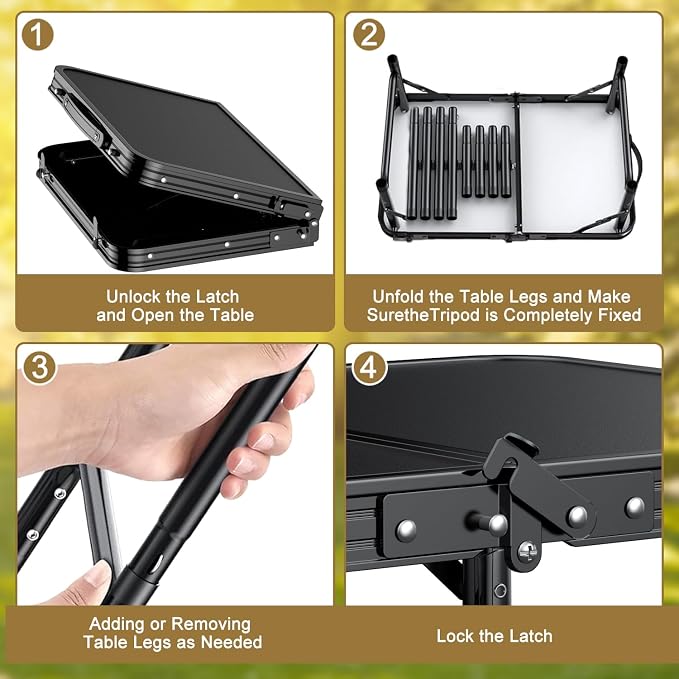 1

Unlock the Latch and Open the Table

2

Unfold the Table Legs and Make SuretheTripod is Completely Fixed

3

Adding or Removing Table Legs as Needed

4

Lock the Latch