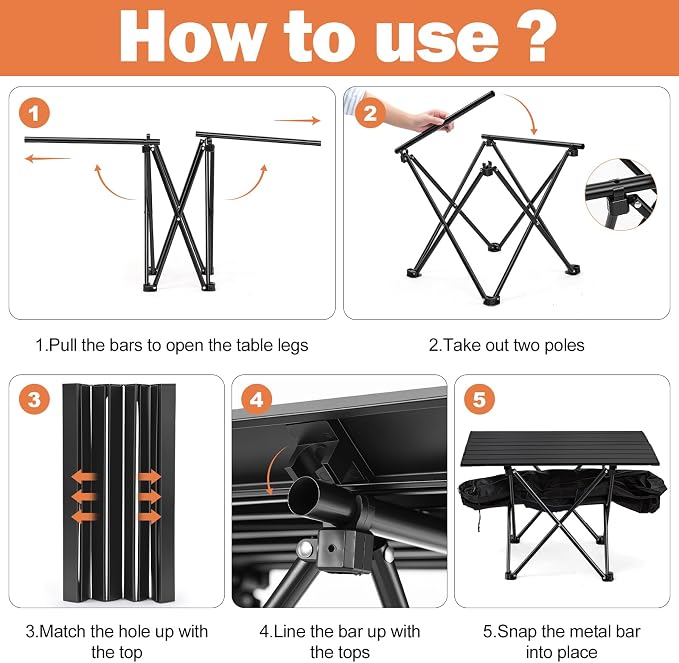 How to use ?

1

2

1.Pull the bars to open the table legs

2.Take out two poles

3

4

5

3.Match the hole up with the top

4.Line the bar up with the tops

5.Snap the metal bar into place