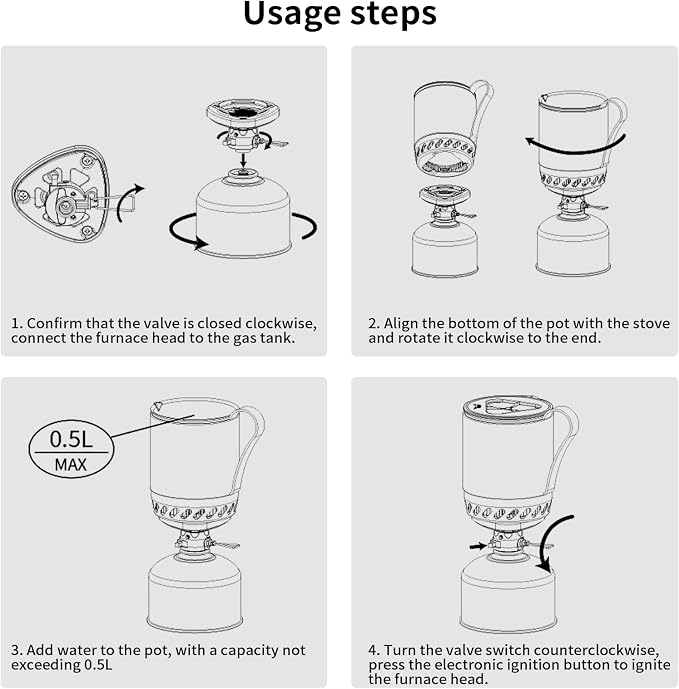 Usage steps

1. Confirm that the valve is closed clockwise, connect the furnace head to the gas tank.

2. Align the bottom of the pot with the stove and rotate it clockwise to the end.

0.5L
MAX

3. Add water to the pot, with a capacity not exceeding 0.5L

4. Turn the valve switch counterclockwise, press the electronic ignition button to ignite the furnace head.