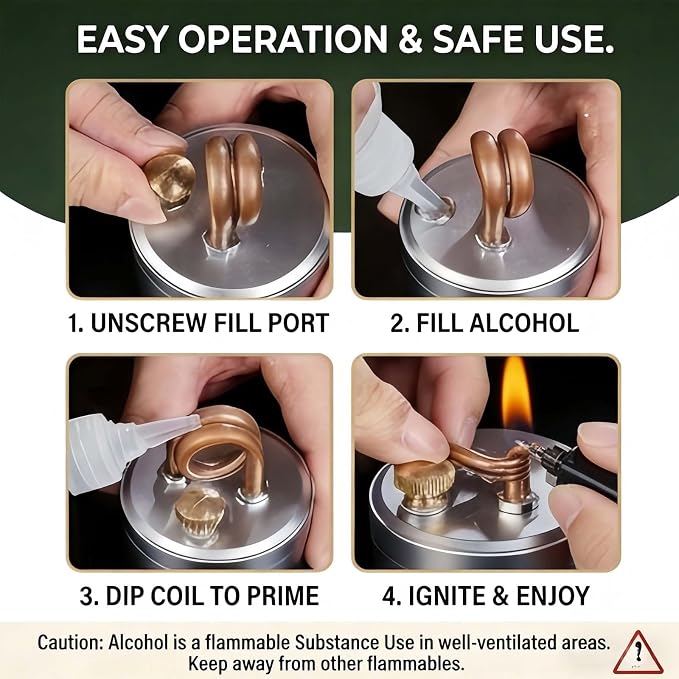 EASY OPERATION & SAFE USE.

1. UNSCREW FILL PORT

2. FILL ALCOHOL

3. DIP COIL TO PRIME

4. IGNITE & ENJOY

Caution: Alcohol is a flammable Substance Use in well-ventilated areas. Keep away from other flammables.