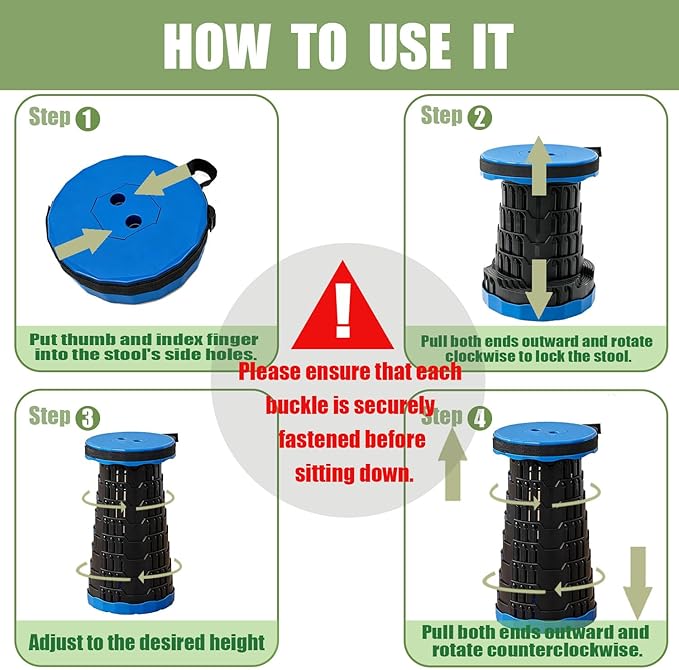 HOW TO USE IT

Step 1

Put thumb and index finger into the stool's side holes.

Step 2

Pull both ends outward and rotate clockwise to lock the stool.

!

Please ensure that each buckle is securely fastened before sitting down.

Step 3

Adjust to the desired height

Step 4

Pull both ends outward and rotate counterclockwise.