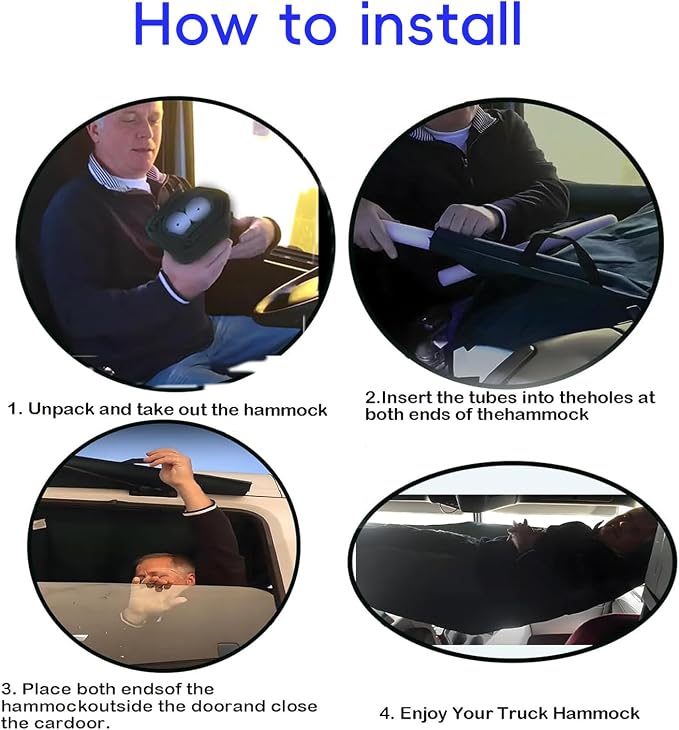 How to install

1. Unpack and take out the hammock

2.Insert the tubes into theholes at both ends of thehammock

3. Place both endsof the hammockoutside the doorand close the cardoor.

4. Enjoy Your Truck Hammock