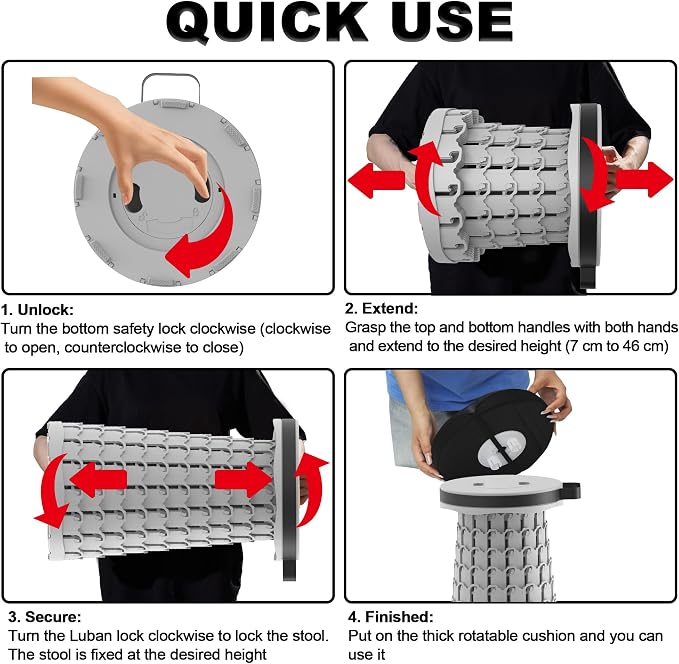 QUICK USE

1. Unlock:
Turn the bottom safety lock clockwise (clockwise to open, counterclockwise to close)

2. Extend:
Grasp the top and bottom handles with both hands and extend to the desired height (7 cm to 46 cm)

3. Secure:
Turn the Luban lock clockwise to lock the stool. The stool is fixed at the desired height

4. Finished:
Put on the thick rotatable cushion and you can use it