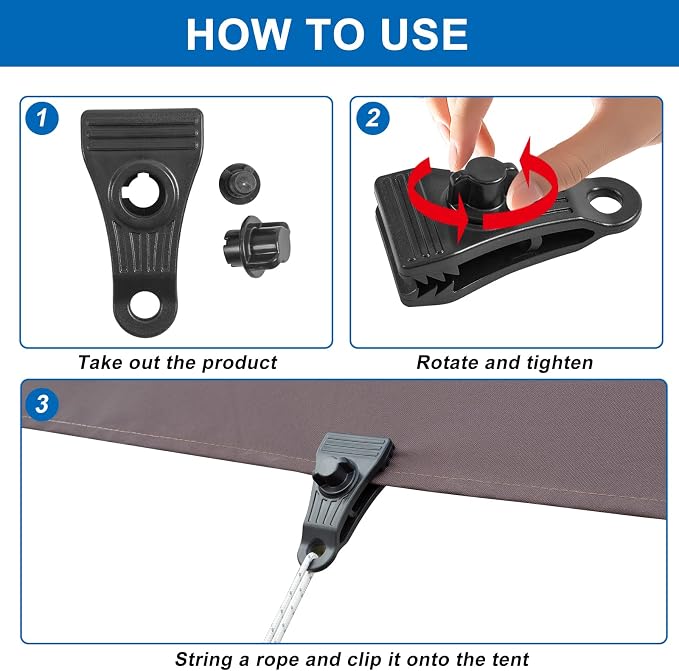 HOW TO USE

1

Take out the product

2

Rotate and tighten

3

String a rope and clip it onto the tent