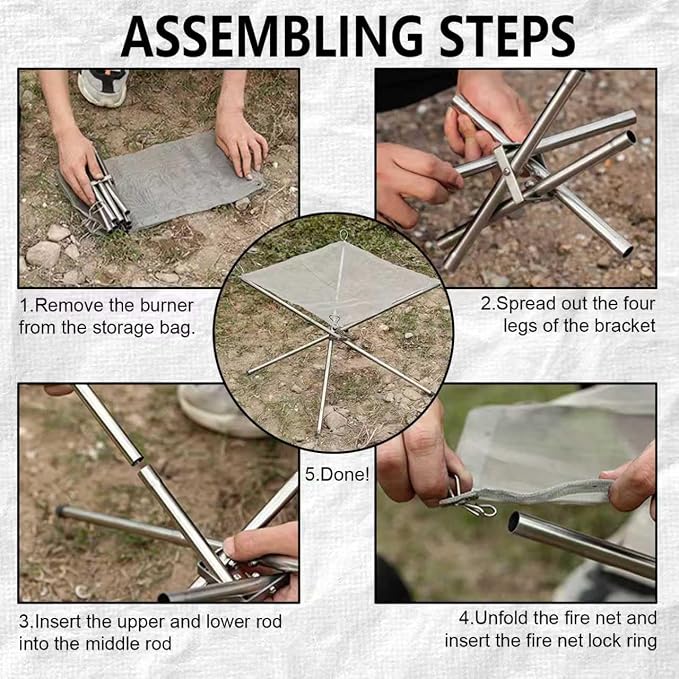 ASSEMBLING STEPS

1.Remove the burner from the storage bag.

2.Spread out the four legs of the bracket

5.Done!

3.Insert the upper and lower rod into the middle rod

4.Unfold the fire net and insert the fire net lock ring