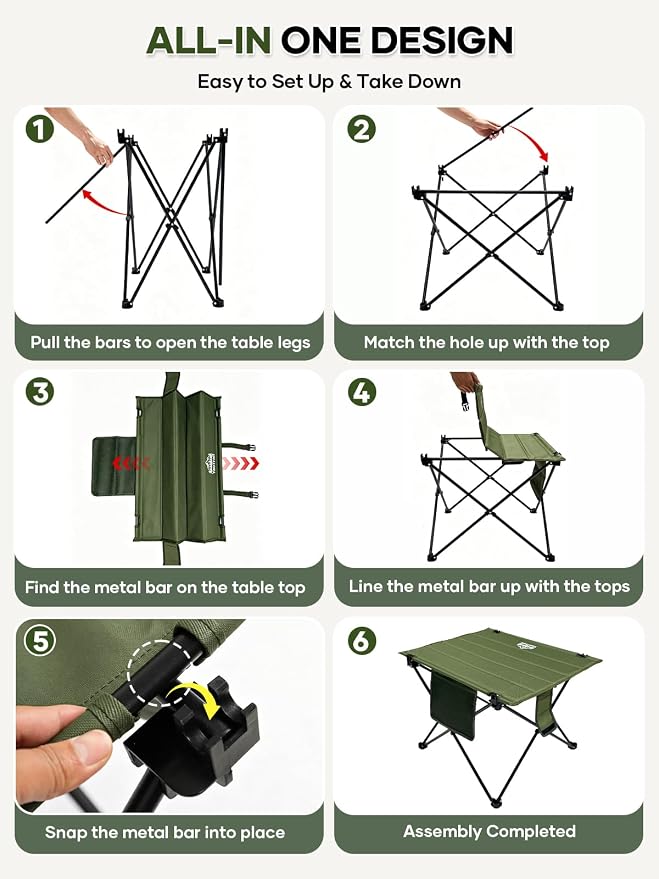 ALL-IN ONE DESIGN

Easy to Set Up & Take Down

1

Pull the bars to open the table legs

2

Match the hole up with the top

3

Find the metal bar on the table top

4

Line the metal bar up with the tops

5

Snap the metal bar into place

6

Assembly Completed