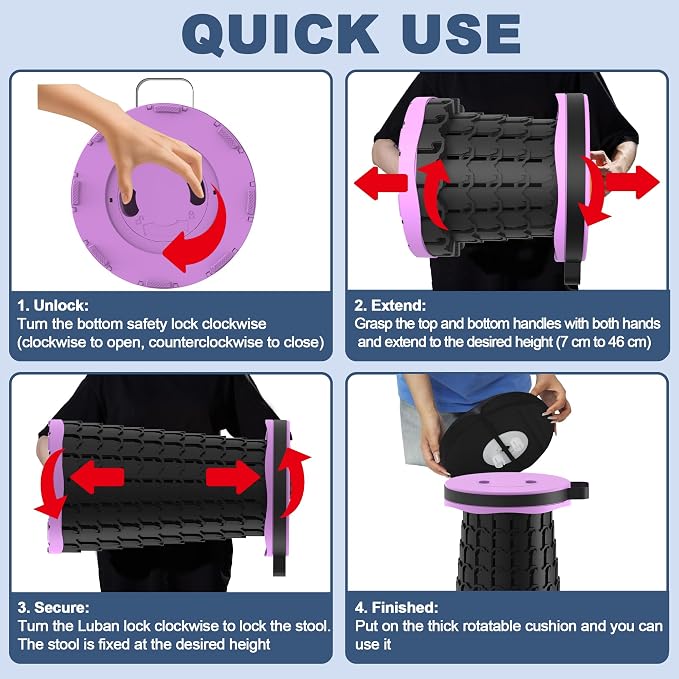 QUICK USE

1. Unlock:
Turn the bottom safety lock clockwise (clockwise to open, counterclockwise to close)

2. Extend:
Grasp the top and bottom handles with both hands and extend to the desired height (7 cm to 46 cm)

3. Secure:
Turn the Luban lock clockwise to lock the stool. The stool is fixed at the desired height

4. Finished:
Put on the thick rotatable cushion and you can use it