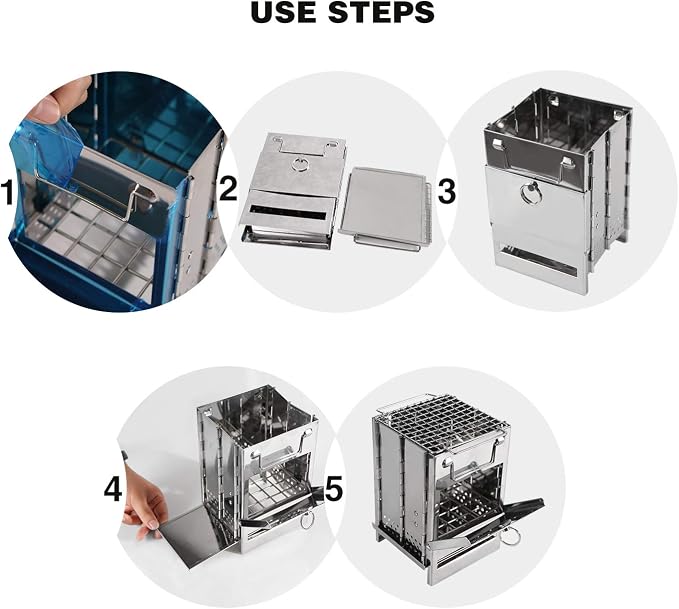 USE STEPS

1

2

3

4

5