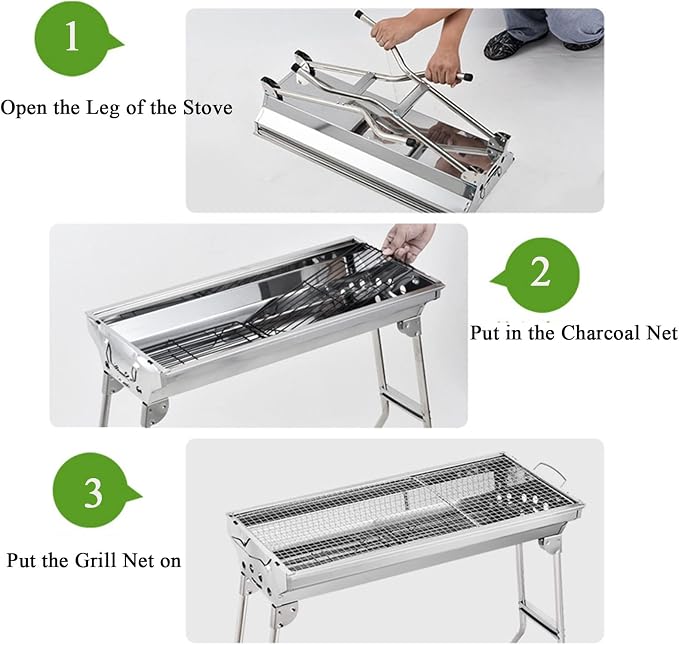 1

Open the Leg of the Stove

2

Put in the Charcoal Net

3

Put the Grill Net on