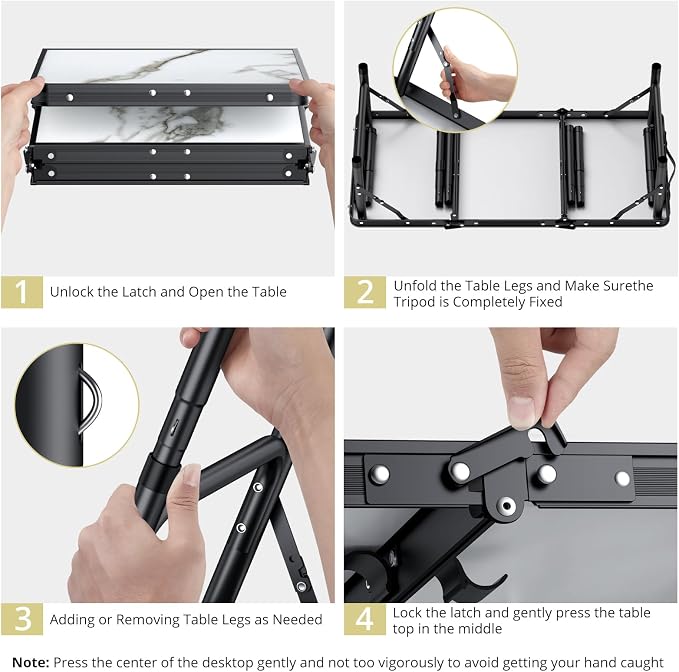 1 Unlock the Latch and Open the Table

2 Unfold the Table Legs and Make Surethe Tripod is Completely Fixed

3 Adding or Removing Table Legs as Needed

4 Lock the latch and gently press the table top in the middle

Note: Press the center of the desktop gently and not too vigorously to avoid getting your hand caught