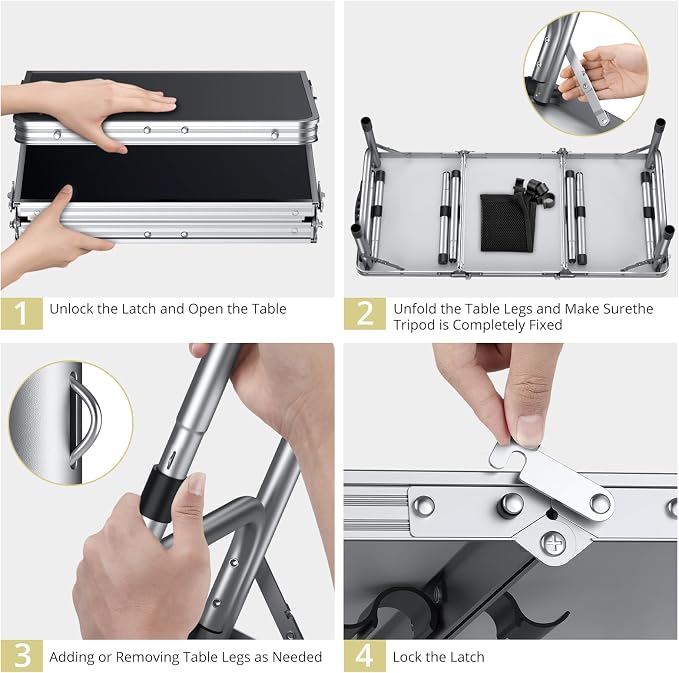 1 Unlock the Latch and Open the Table

2 Unfold the Table Legs and Make Surethe Tripod is Completely Fixed

3 Adding or Removing Table Legs as Needed

4 Lock the Latch