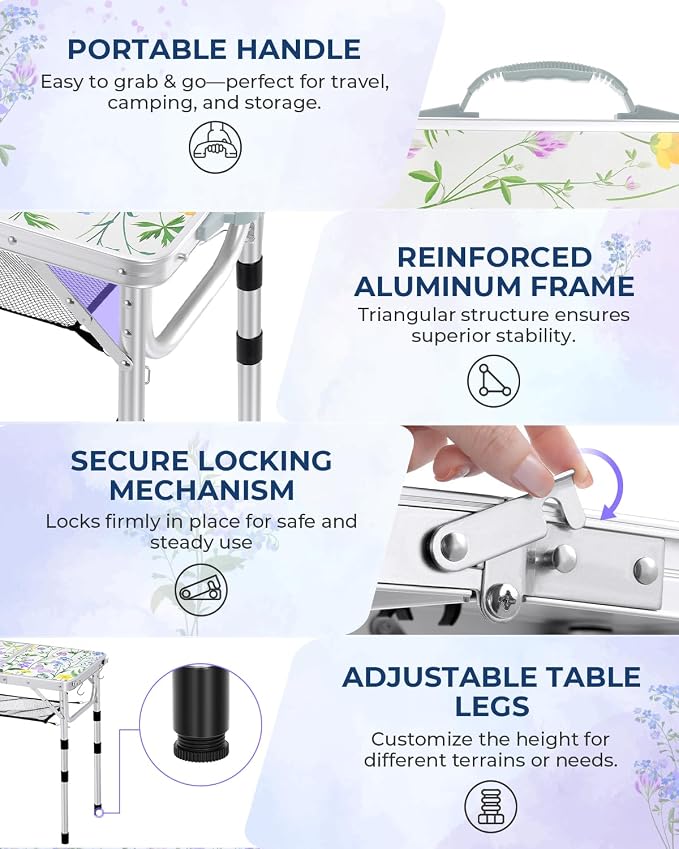 PORTABLE HANDLE

Easy to grab & go—perfect for travel, camping, and storage.

REINFORCED ALUMINUM FRAME

Triangular structure ensures superior stability.

SECURE LOCKING MECHANISM

Locks firmly in place for safe and steady use

ADJUSTABLE TABLE LEGS

Customize the height for different terrains or needs.