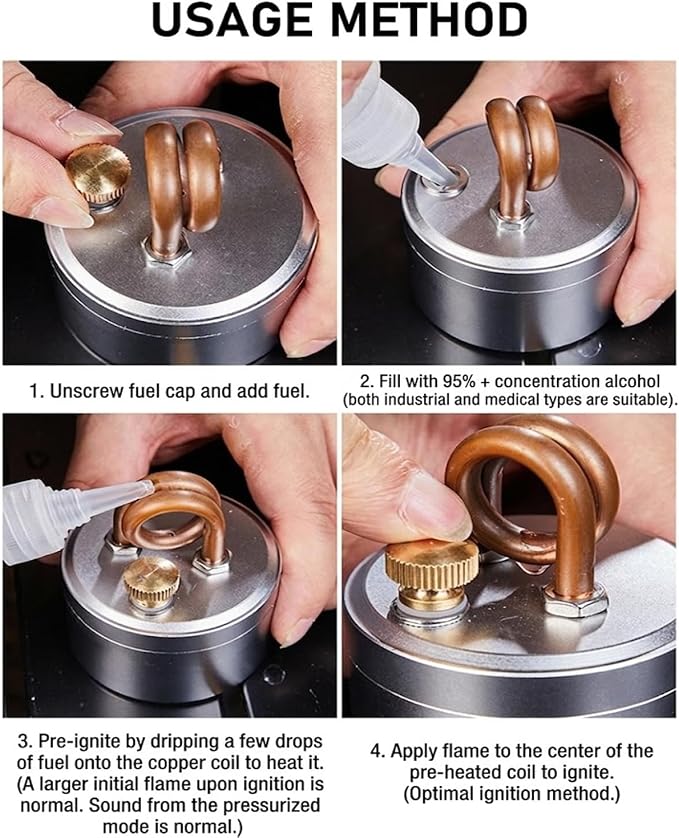 USAGE METHOD

1. Unscrew fuel cap and add fuel.

2. Fill with 95% + concentration alcohol (both industrial and medical types are suitable).

3. Pre-ignite by dripping a few drops of fuel onto the copper coil to heat it. (A larger initial flame upon ignition is normal. Sound from the pressurized mode is normal.)

4. Apply flame to the center of the pre-heated coil to ignite. (Optimal ignition method.)