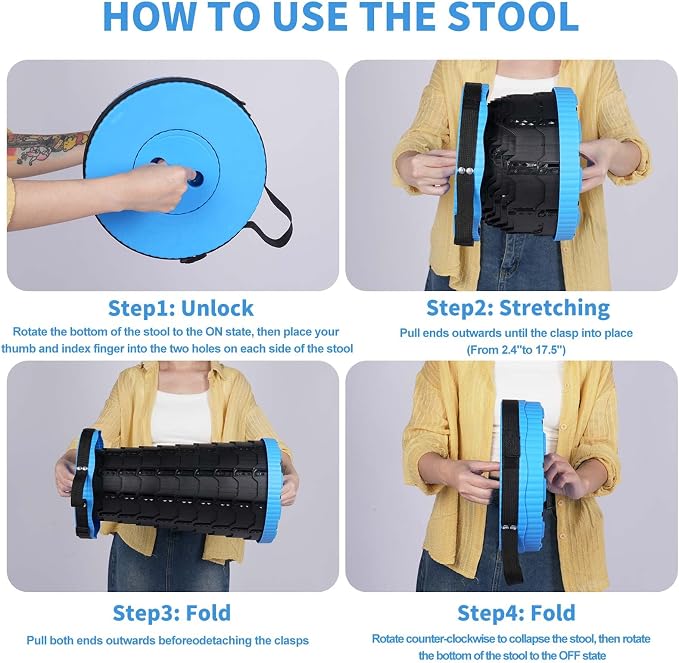 HOW TO USE THE STOOL

Step1: Unlock

Rotate the bottom of the stool to the ON state, then place your thumb and index finger into the two holes on each side of the stool

Step2: Stretching

Pull ends outwards until the clasp into place (From 2.4"to 17.5")

Step3: Fold

Pull both ends outwards beforeodetaching the clasps

Step4: Fold

Rotate counter-clockwise to collapse the stool, then rotate the bottom of the stool to the OFF state