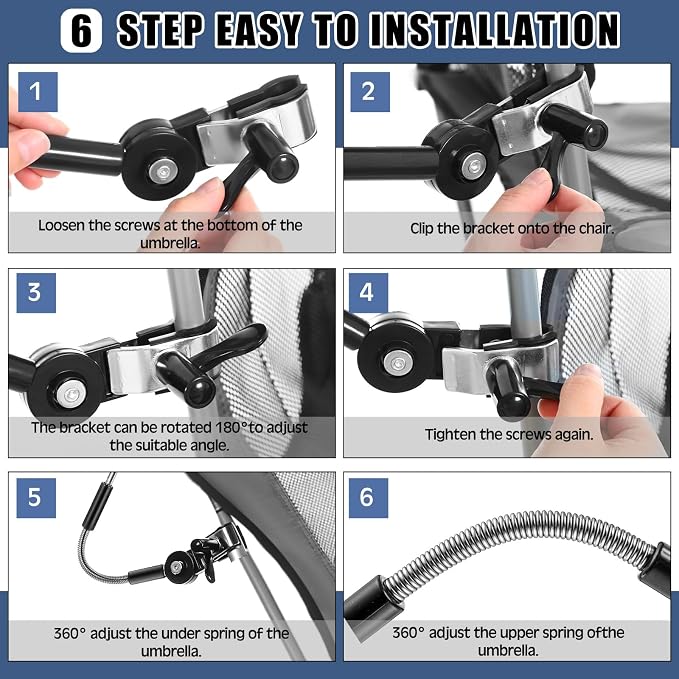 6 STEP EASY TO INSTALLATION

1
Loosen the screws at the bottom of the umbrella.

2
Clip the bracket onto the chair.

3
The bracket can be rotated 180°to adjust the suitable angle.

4
Tighten the screws again.

5
360° adjust the under spring of the umbrella.

6
360° adjust the upper spring ofthe umbrella.