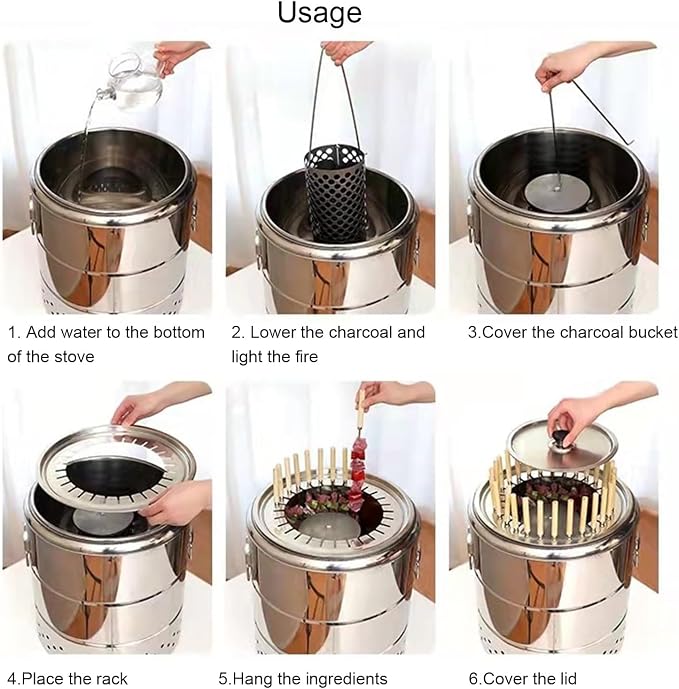 Usage

1. Add water to the bottom of the stove

2. Lower the charcoal and light the fire

3.Cover the charcoal bucket

4.Place the rack

5.Hang the ingredients

6.Cover the lid